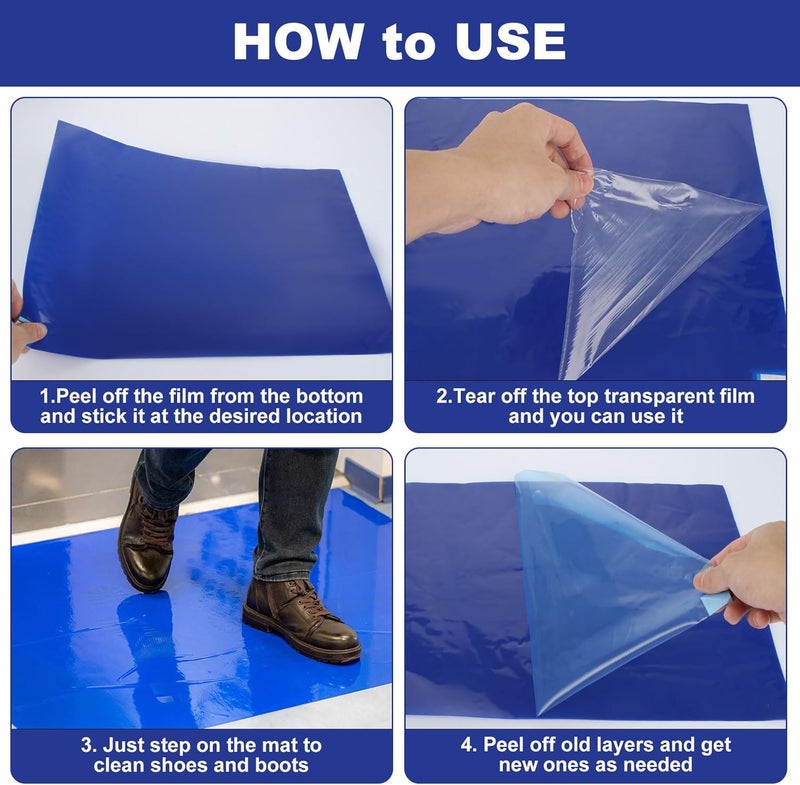 HOW to USE

1.Peel off the film from the bottom and stick it at the desired location

2.Tear off the top transparent film and you can use it

3. Just step on the mat to clean shoes and boots

4. Peel off old layers and get new ones as needed